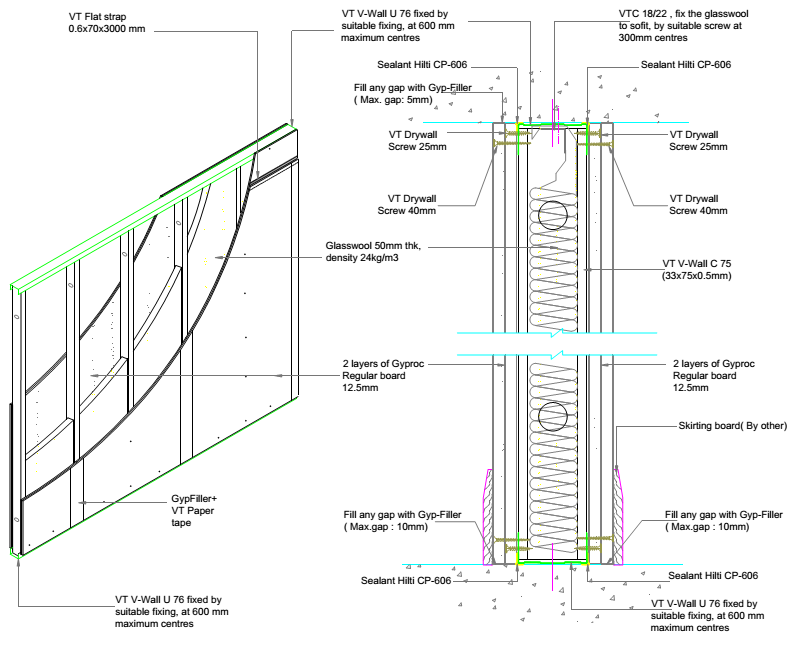 VT Flat strap
0.6x70x3000 mm

VT V-Wall U 76 fixed by suitable fixing, at 600 mm maximum centres

VTC 18/22 , fix the glasswool to sofit, by suitable screw at 300mm centres

Sealant Hilti CP-606

Sealant Hilti CP-606

Fill any gap with Gyp-Filler
( Max. gap: 5mm)

VT Drywall
Screw 25mm

VT Drywall
Screw 25mm

VT Drywall
Screw 40mm

VT Drywall
Screw 40mm

Glasswool 50mm thk, density 24kg/m3

VT V-Wall C 75
(33x75x0.5mm)

2 layers of Gyproc Regular board
12.5mm

2 layers of Gyproc Regular board
12.5mm

Skirting board( By other)

GypFiller+
VT Paper tape

Fill any gap with Gyp-Filler
( Max.gap : 10mm)

Fill any gap with Gyp-Filler
( Max.gap : 10mm)

Sealant Hilti CP-606

Sealant Hilti CP-606

VT V-Wall U 76 fixed by suitable fixing, at 600 mm maximum centres

VT V-Wall U 76 fixed by suitable fixing, at 600 mm maximum centres