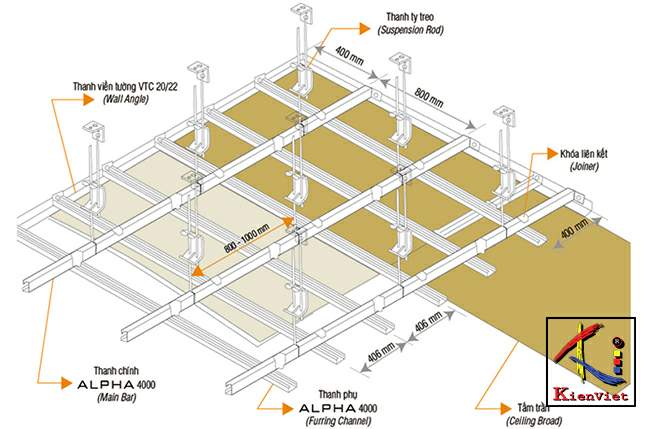 Thanh ty treo
(Suspension Rod)

400 mm

800 mm

Thanh viền tường VTC 20/22
(Wall Angle)

Khóa liên kết
(Joiner)

400 mm

800 - 1000 mm

406 mm

406 mm

Thanh chính
ALPHA 4000
(Main Bar)

Thanh phụ
ALPHA 4000
(Furring Channel)

Tấm trần
(Ceiling Broad)

KienViet