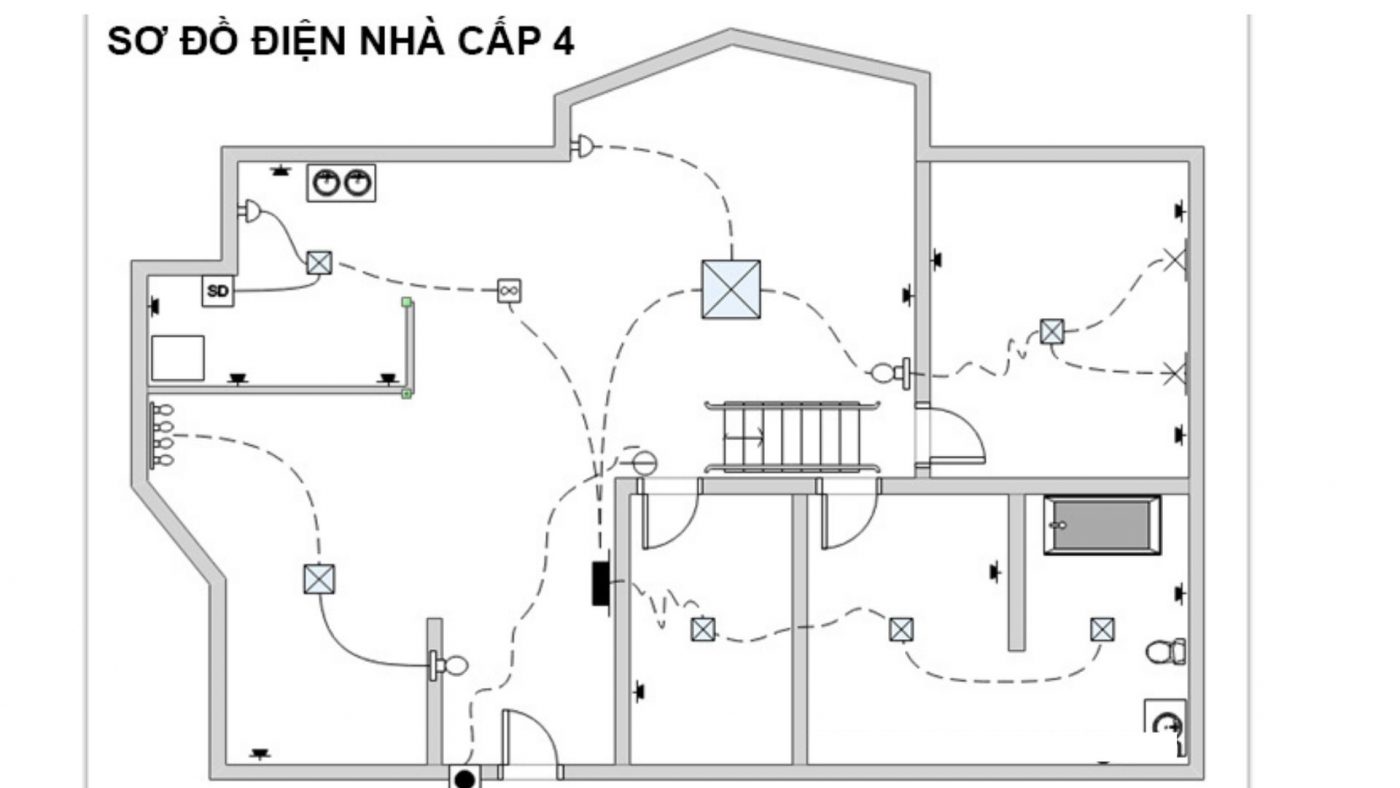 SƠ ĐỒ ĐIỆN NHÀ CẤP 4

SD