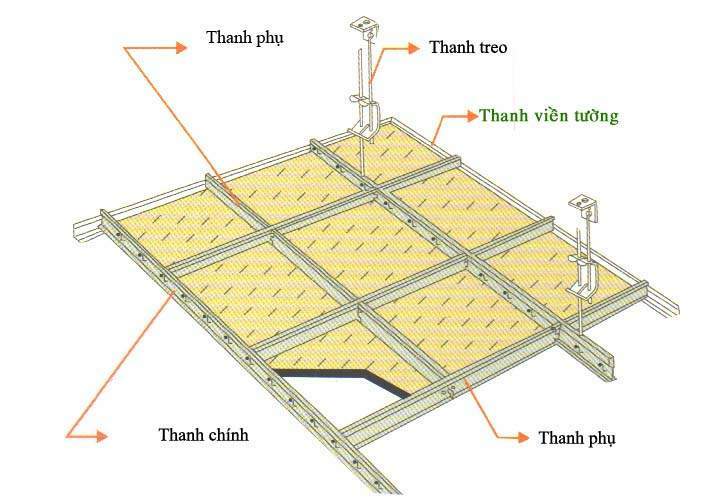 Thanh phụ

Thanh treo

Thanh viền tường

Thanh chính

Thanh phụ