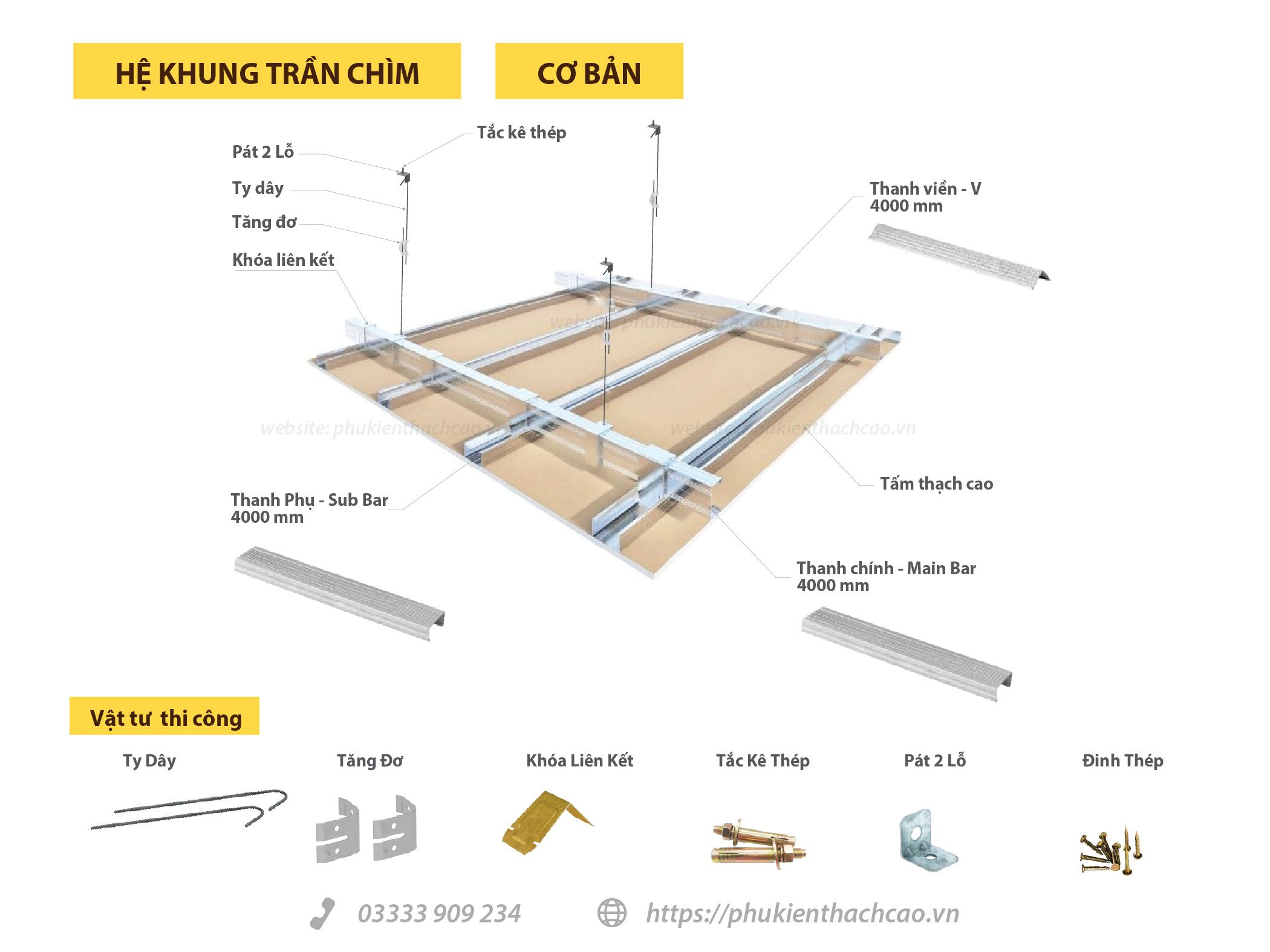 HỆ KHUNG TRẦN CHÌM

CƠ BẢN

Tắc kê thép

Pát 2 Lỗ

Ty dây

Tăng đơ

Khóa liên kết

Thanh viền - V
4000 mm

website: phukienthachcao.vn

website: phukienthachcao.vn

website: phukienthachcao.vn

Tấm thạch cao

Thanh Phụ - Sub Bar
4000 mm

Thanh chính - Main Bar
4000 mm

Vật tư thi công

Ty Dây

Tăng Đơ

Khóa Liên Kết

Tắc Kê Thép

Pát 2 Lỗ

Đinh Thép

03333 909 234

https://phukienthachcao.vn